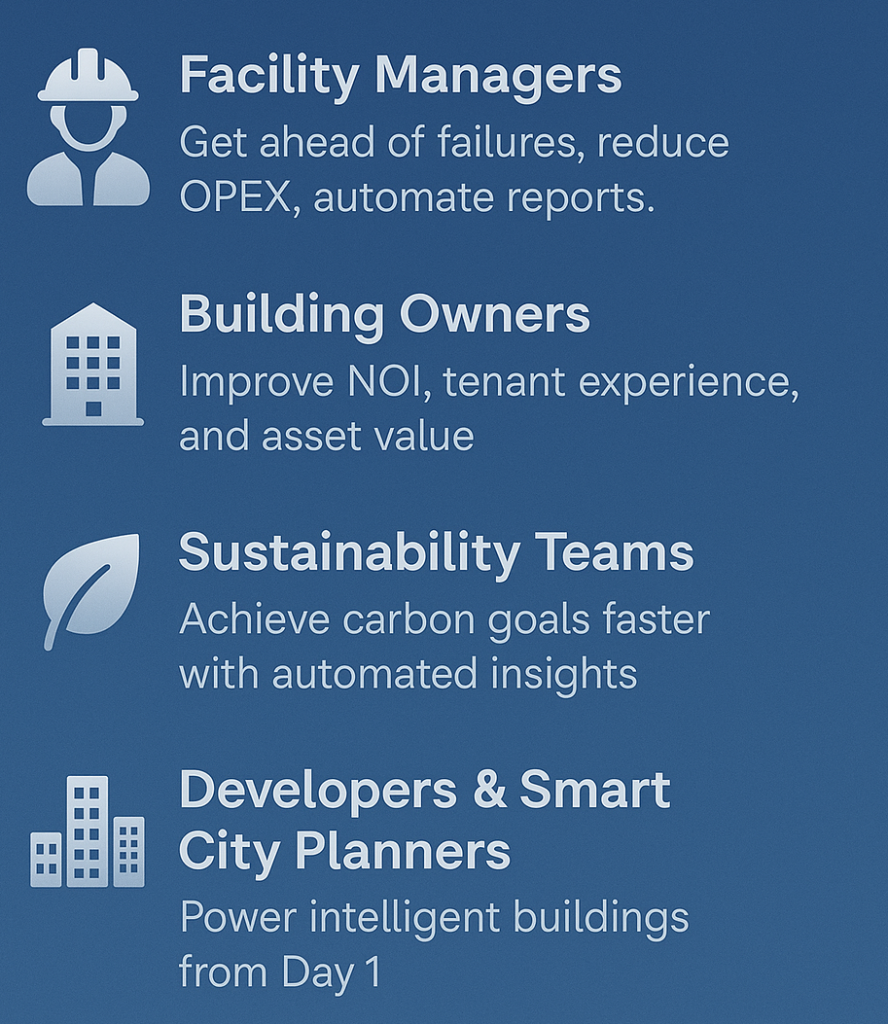 Facility Managers

Get ahead of failures, reduce OPEX, automate reports.

Building Owners

Improve NOI, tenant experience, and asset value

Sustainability Teams

Achieve carbon goals faster with automated insights

Developers & Smart City Planners

Power intelligent buildings from Day 1